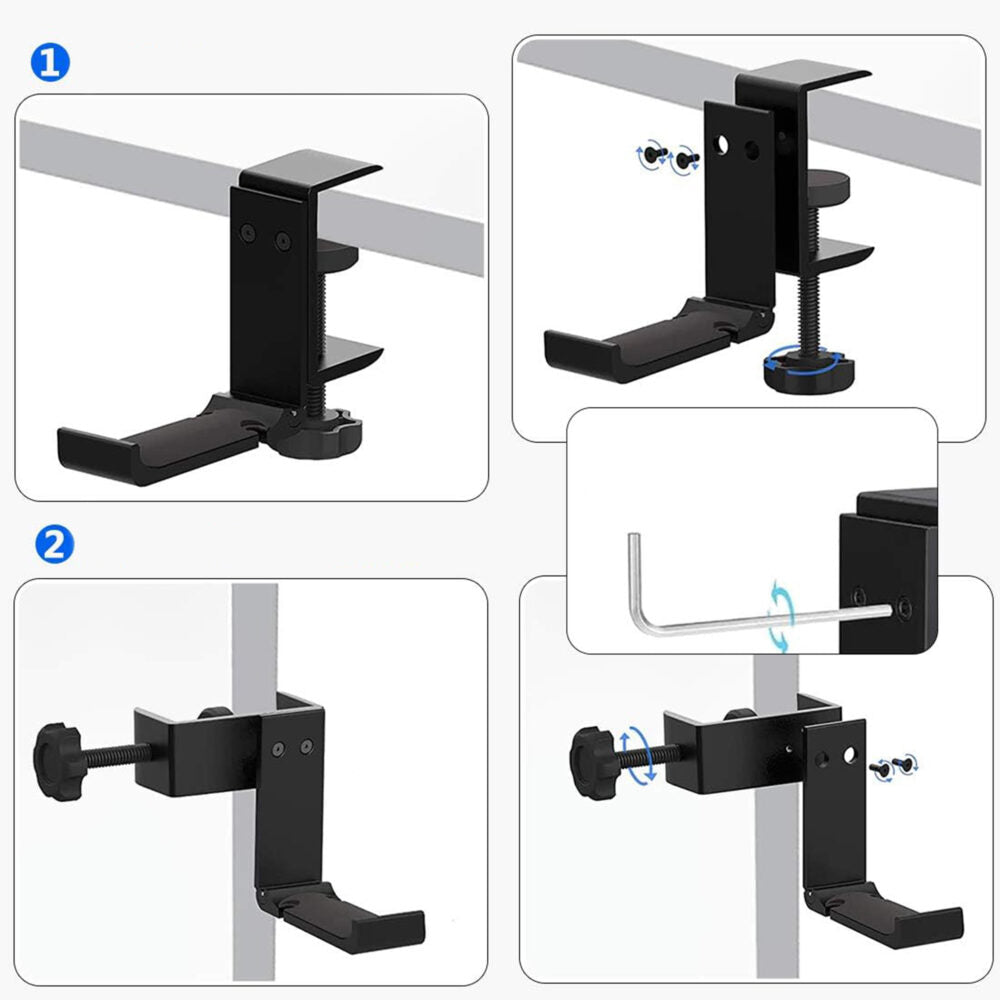 1

2